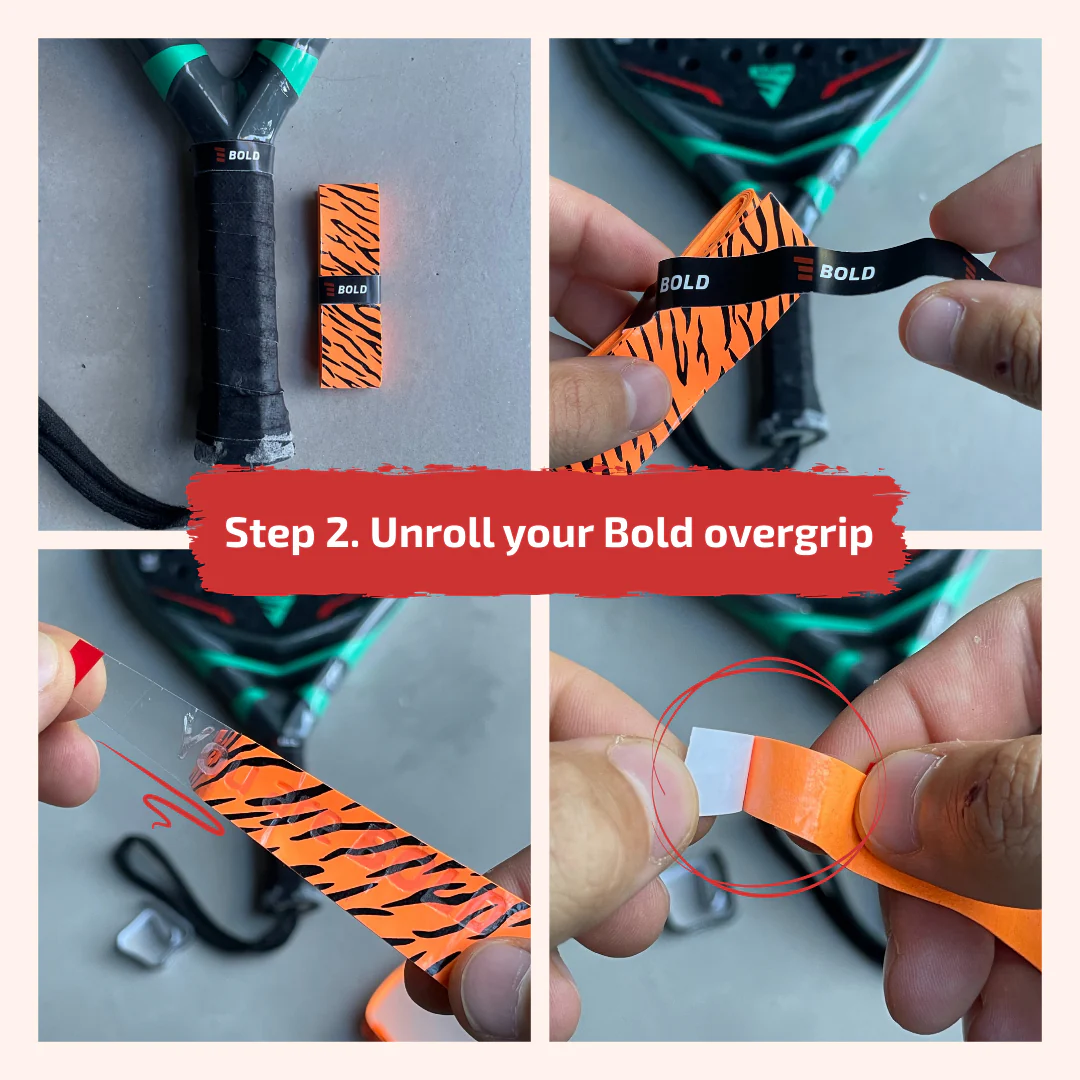 BOLD

BOLD

BOLD

BOLD

Step 2. Unroll your Bold overgrip