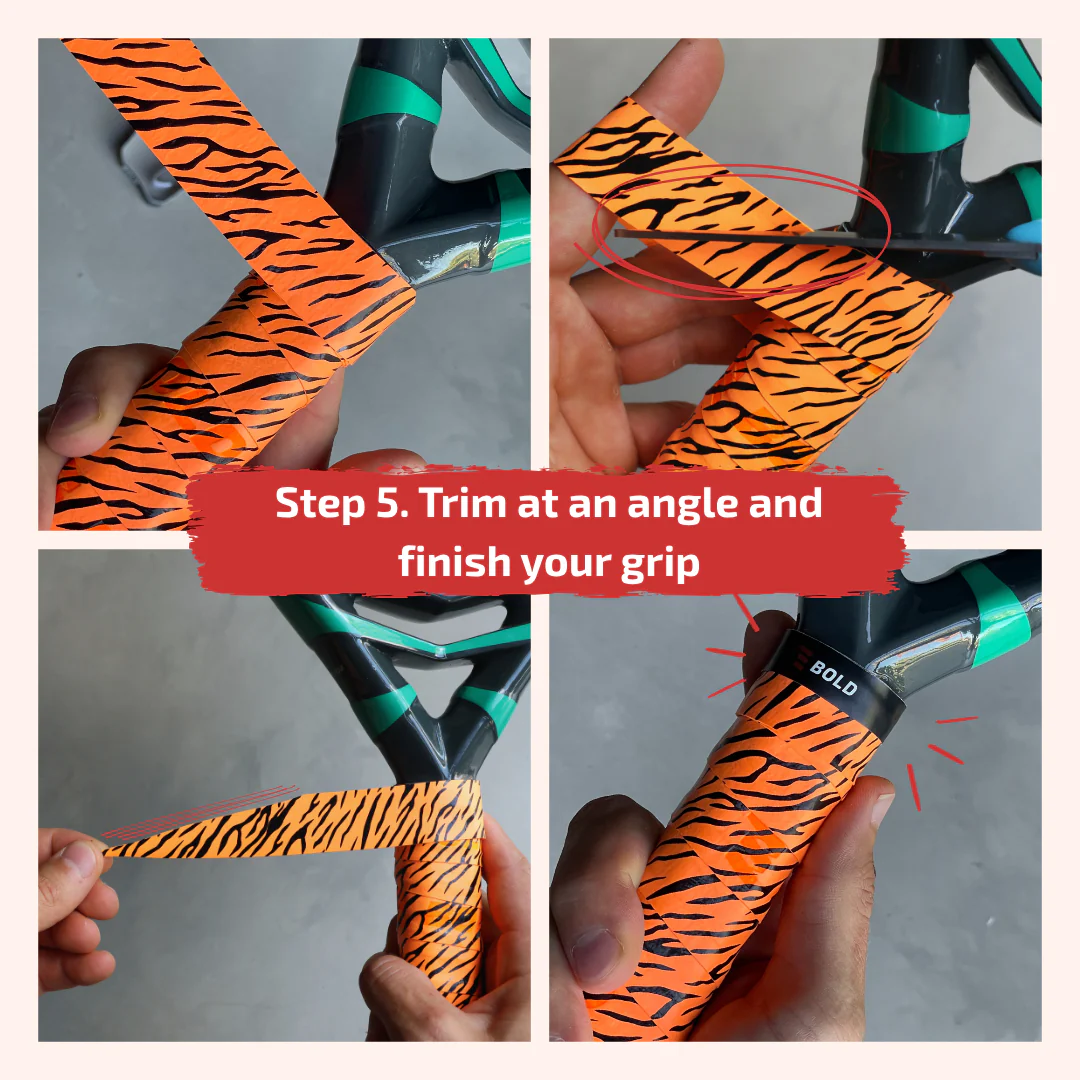 Step 5. Trim at an angle and finish your grip

BOLD